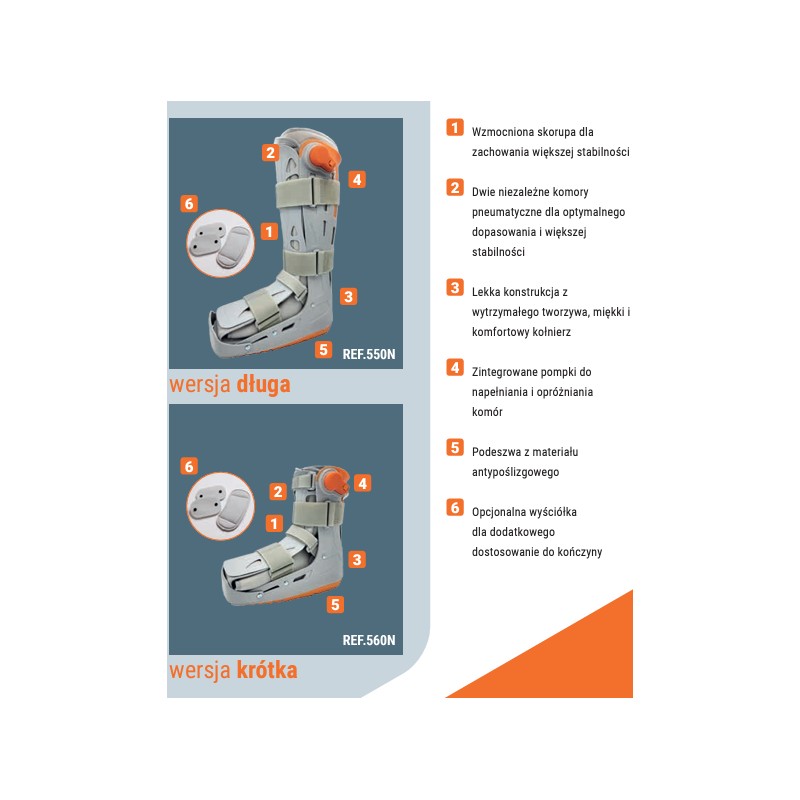 2
4
6
1
3
5
REF.550N

wersja długa

6
2
4
1
3
5
REF.560N

wersja krótka

1 Wzmocniona skorupa dla zachowania większej stabilności

2 Dwie niezależne komory pneumatyczne dla optymalnego dopasowania i większej stabilności

3 Lekka konstrukcja z wytrzymałego tworzywa, miękki i komfortowy kołnierz

4 Zintegrowane pompki do napełniania i opróżniania komór

5 Podeszwa z materiału antypoślizgowego

6 Opcjonalna wyściółka dla dodatkowego dostosowanie do kończyny