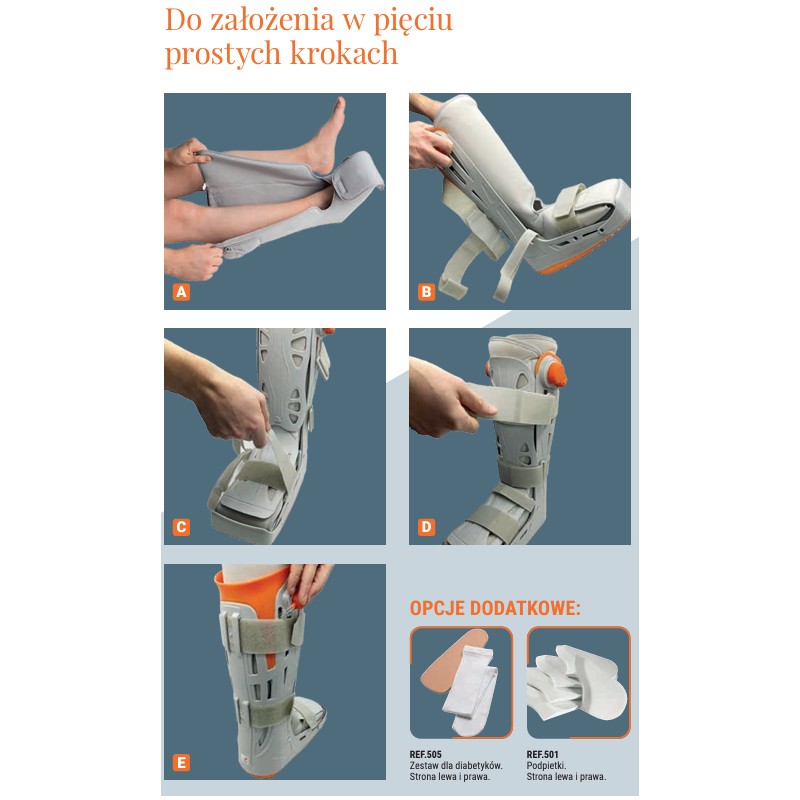 Do założenia w pięciu prostych krokach

A

B

C

D

E

OPCJE DODATKOWE:

REF.505
Zestaw dla diabetyków.
Strona lewa i prawa.

REF.501
Podpiętki.
Strona lewa i prawa.