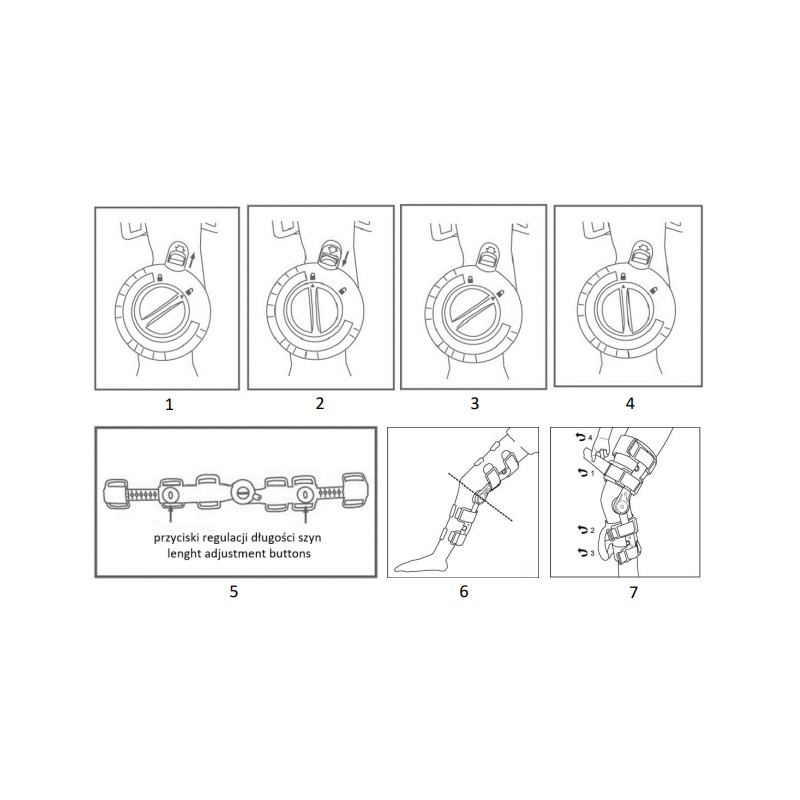 1

2

3

4

przyciski regulacji długości szyn
lenght adjustment buttons

5

6

4
1
2
3

7